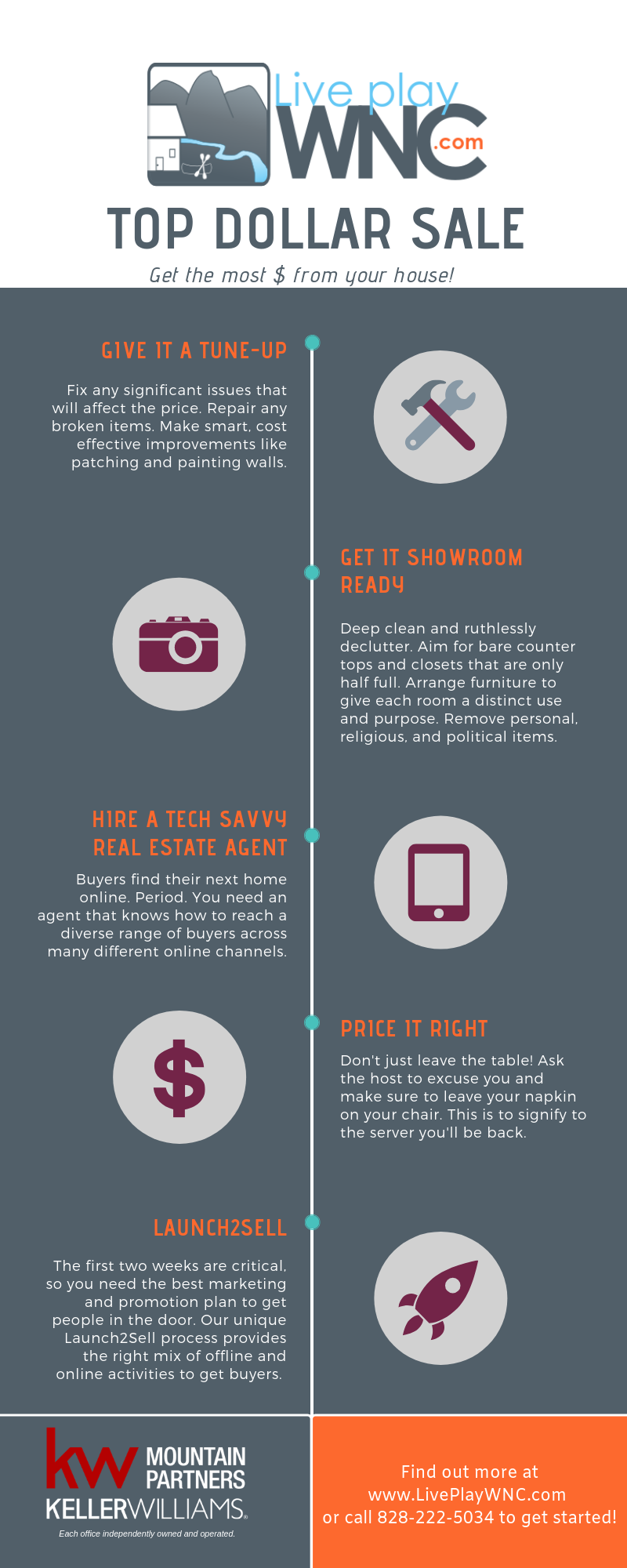 Live play WNC .com

TOP DOLLAR SALE

Get the most $ from your house!

GIVE IT A TUNE-UP

Fix any significant issues that will affect the price. Repair any broken items. Make smart, cost effective improvements like patching and painting walls.

GET IT SHOWROOM READY

Deep clean and ruthlessly declutter. Aim for bare counter tops and closets that are only half full. Arrange furniture to give each room a distinct use and purpose. Remove personal, religious, and political items.

HIRE A TECH SAVVY REAL ESTATE AGENT

Buyers find their next home online. Period. You need an agent that knows how to reach a diverse range of buyers across many different online channels.

PRICE IT RIGHT

Don't just leave the table! Ask the host to excuse you and make sure to leave your napkin on your chair. This is to signify to the server you'll be back.

LAUNCH2SELL

The first two weeks are critical, so you need the best marketing and promotion plan to get people in the door. Our unique Launch2Sell process provides the right mix of offline and online activities to get buyers.

kw MOUNTAIN PARTNERS KELLERWILLIAMS.
Each office independently owned and operated.

Find out more at www.LivePlayWNC.com or call 828-222-5034 to get started!